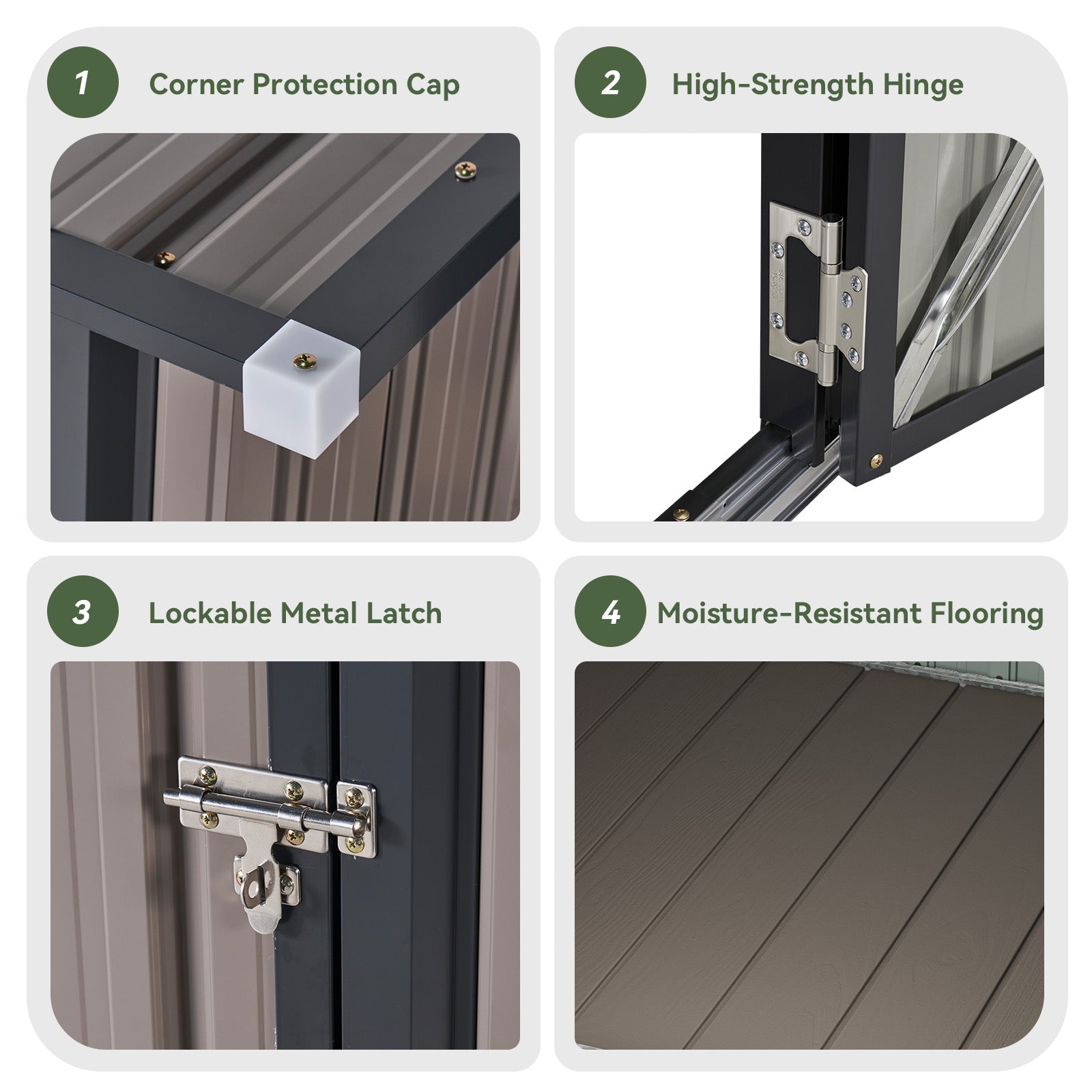 1 Corner Protection Cap

2 High-Strength Hinge

3 Lockable Metal Latch

4 Moisture-Resistant Flooring